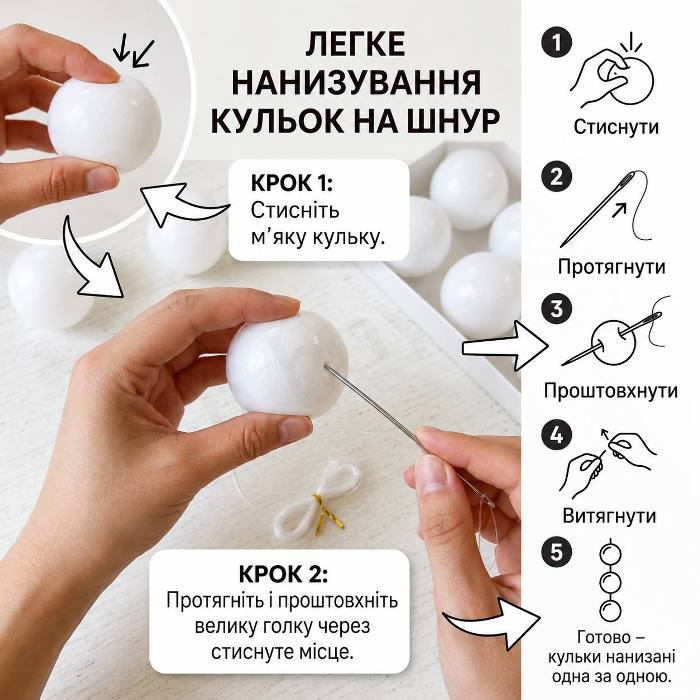 ЛЕГКЕ НАНИЗУВАННЯ КУЛЬОК НА ШНУР

КРОК 1:
Стисніть м'яку кульку.

КРОК 2:
Протягніть і проштовхніть велику голку через стиснуте місце.

1
Стиснути

2
Протягнути

3
Проштовхнути

4
Витягнути

5
Готово – кульки нанизані одна за одною.